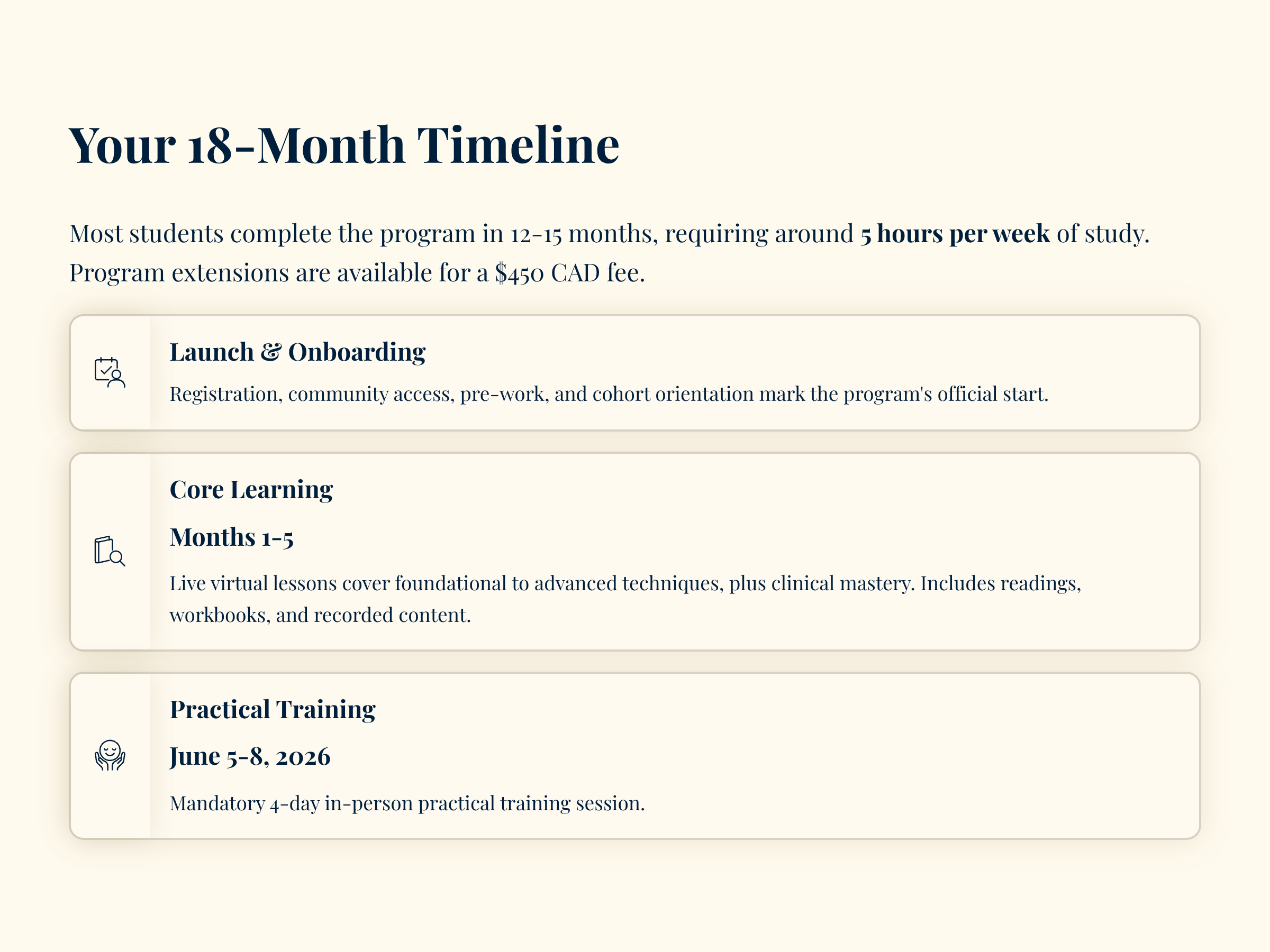 Your 18-Month Timeline

Most students complete the program in 12-15 months, requiring around 5 hours per week of study. Program extensions are available for a $450 CAD fee.

Launch & Onboarding

Registration, community access, pre-work, and cohort orientation mark the program's official start.

Core Learning

Months 1-5

Live virtual lessons cover foundational to advanced techniques, plus clinical mastery. Includes readings, workbooks, and recorded content.

Practical Training

June 5-8, 2026

Mandatory 4-day in-person practical training session.